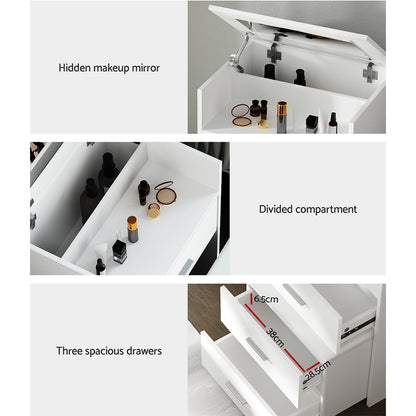 Hidden makeup mirror

Divided compartment

Three spacious drawers

6.5cm

38cm

28.5cm